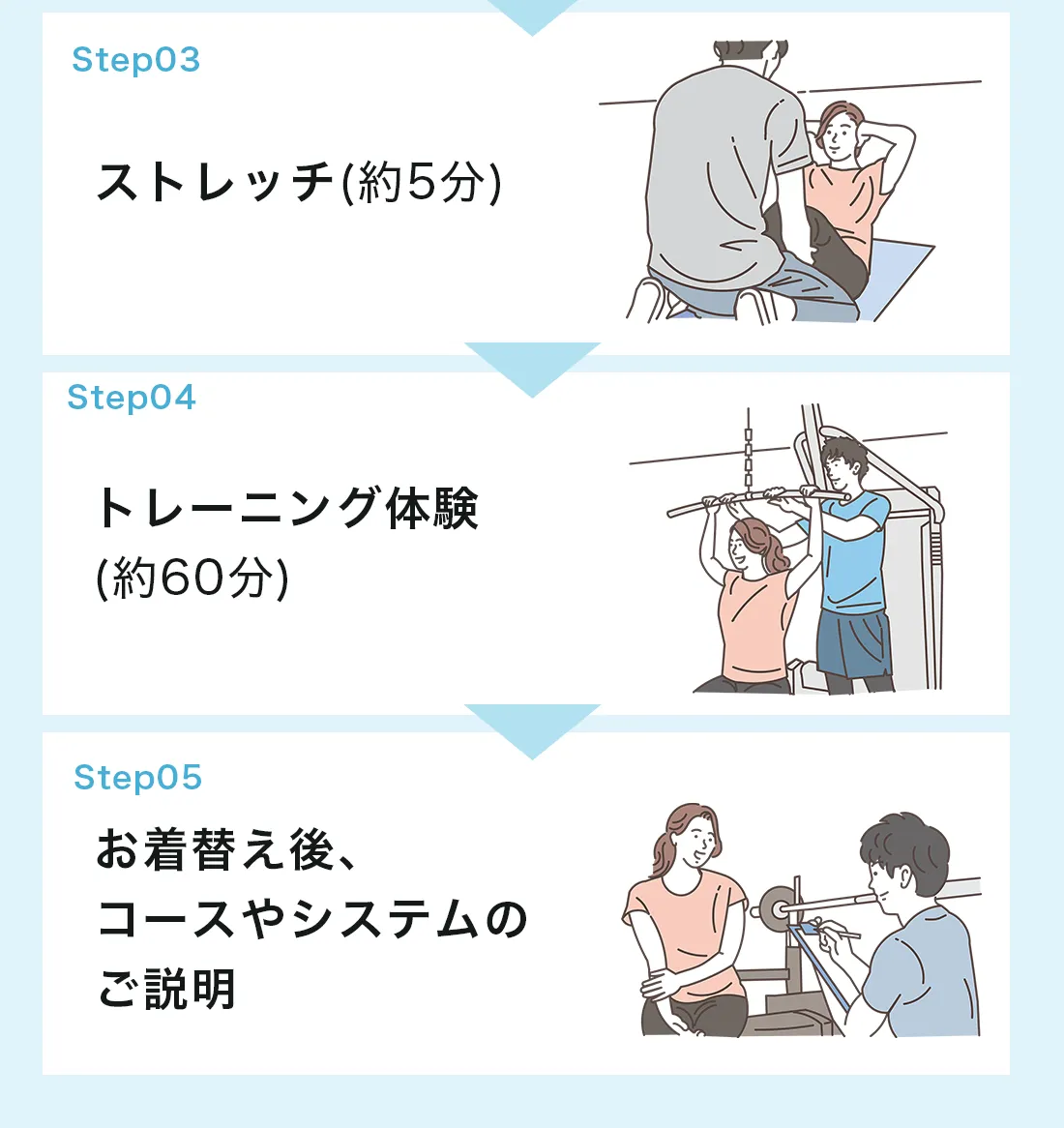 Step03

ストレッチ(約5分)

Step04

トレーニング体験
(約60分)

Step05

お着替え後、
コースやシステムの
ご説明